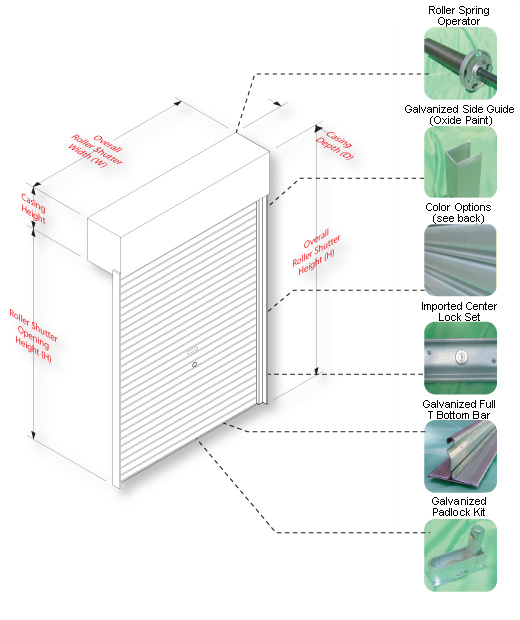 Overall Roller Shutter Width (W)

Casing Depth (D)

Casing Height

Overall Roller Shutter Height (H)

Roller Shutter Opening Height (H)

Roller Spring Operator

Galvanized Side Guide (Oxide Paint)

Color Options (see back)

Imported Center Lock Set

Galvanized Full T Bottom Bar

Galvanized Padlock Kit