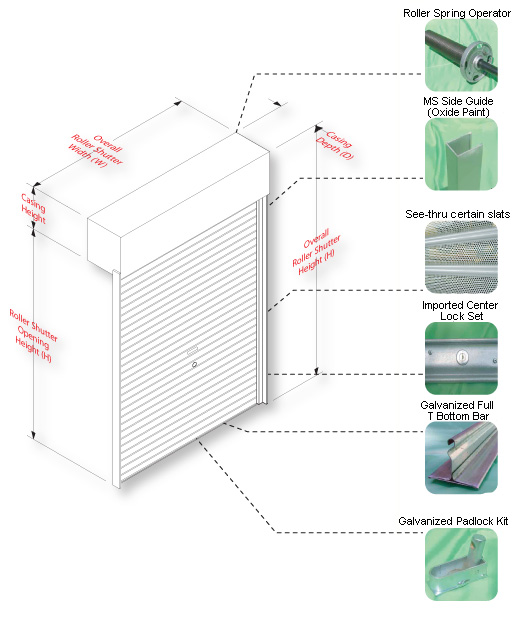 Overall Roller Shutter Width (W)

Casing Depth (D)

Casing Height

Overall Roller Shutter Height (H)

Roller Shutter Opening Height (H)

Roller Spring Operator

MS Side Guide (Oxide Paint)

See-thru certain slats

Imported Center Lock Set

Galvanized Full T Bottom Bar

Galvanized Padlock Kit